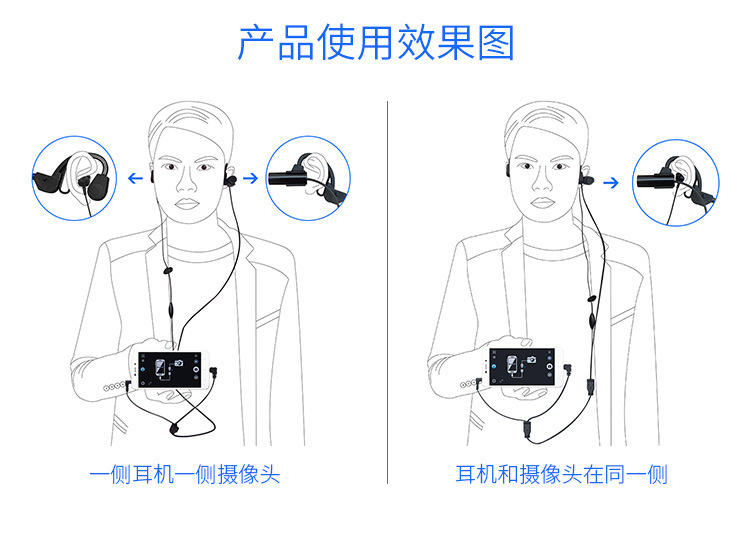 产品使用效果图

一侧耳机一侧摄像头

耳机和摄像头在同一侧